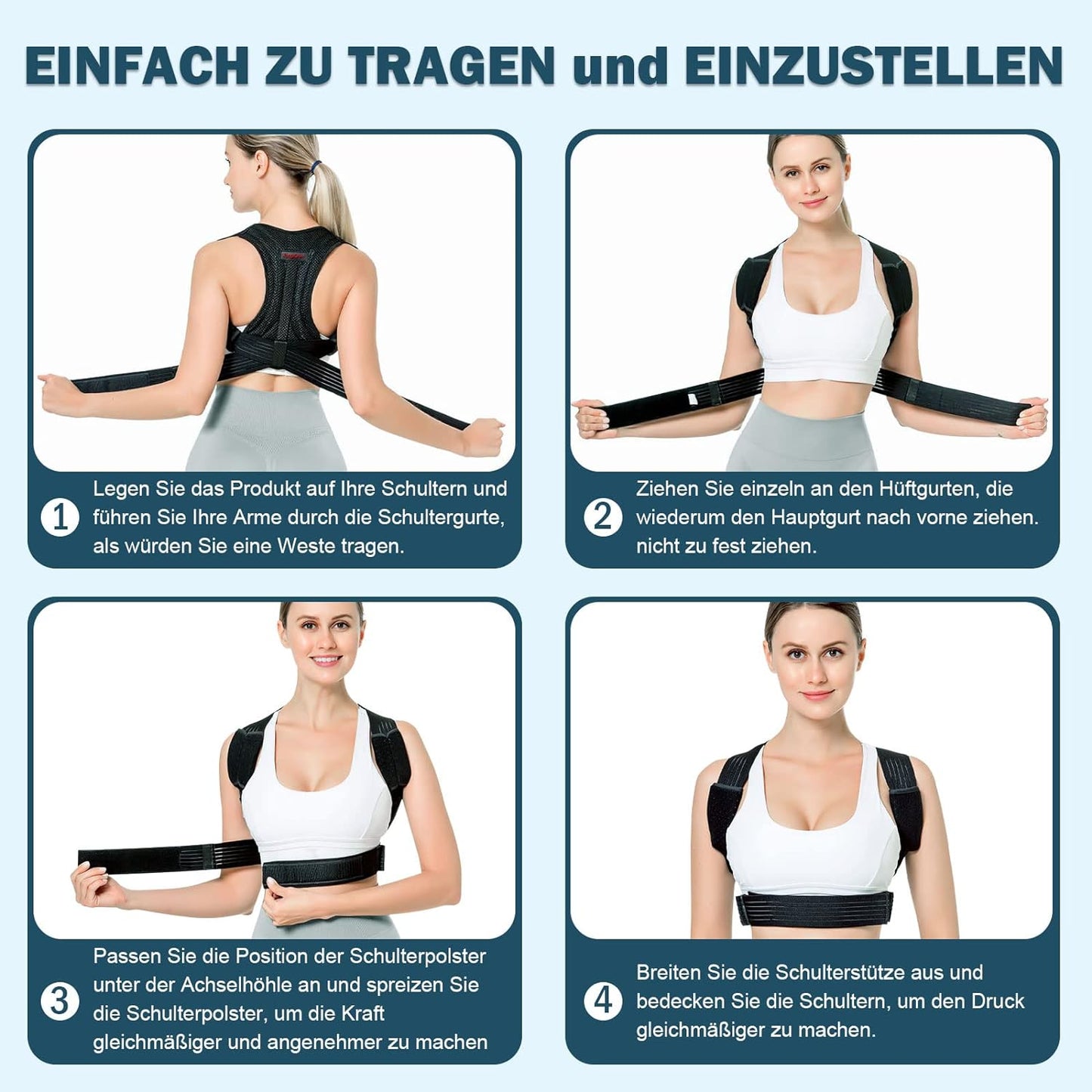 EINFACH ZU TRAGEN und EINZUSTELLEN

1 Legen Sie das Produkt auf Ihre Schultern und führen Sie Ihre Arme durch die Schultergurte, als würden Sie eine Weste tragen.

2 Ziehen Sie einzeln an den Hüftgurten, die wiederum den Hauptgurt nach vorne ziehen. nicht zu fest ziehen.

3 Passen Sie die Position der Schulterpolster unter der Achselhöhle an und spreizen Sie die Schulterpolster, um die Kraft gleichmäßiger und angenehmer zu machen

4 Breiten Sie die Schulterstütze aus und bedecken Sie die Schultern, um den Druck gleichmäßiger zu machen.